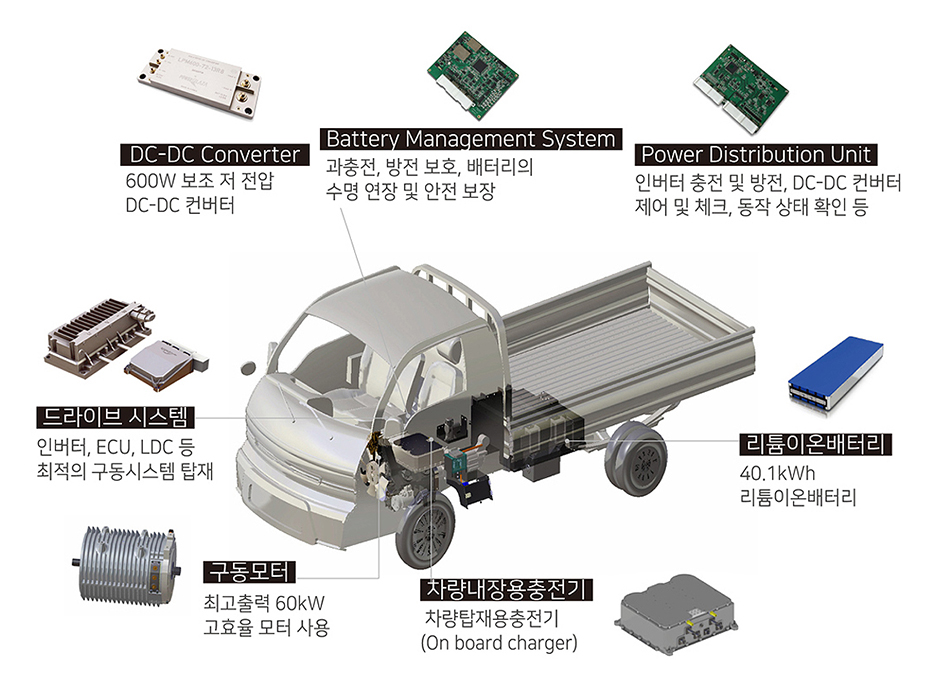 DC-DC Converter
600W 보조 저 전압
DC-DC 컨버터

Battery Management System
과충전, 방전 보호, 배터리의
수명 연장 및 안전 보장

Power Distribution Unit
인버터 충전 및 방전, DC-DC 컨버터
제어 및 체크, 동작 상태 확인 등

드라이브 시스템
인버터, ECU, LDC 등
최적의 구동시스템 탑재

리튬이온배터리
40.1kWh
리튬이온배터리

구동모터
최고출력 60kW
고효율 모터 사용

차량내장용충전기
차량탑재용충전기
(On board charger)